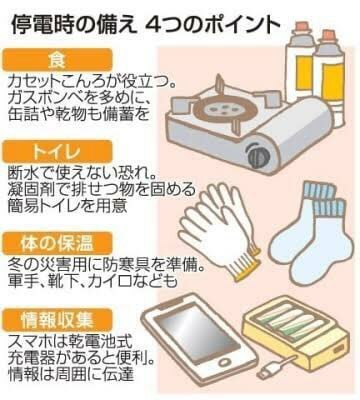 停電時の備え 4つのポイント

食
カセットこんろが役立つ。ガスボンベを多めに、缶詰や乾物も備蓄を

トイレ
断水で使えない恐れ。凝固剤で排せつ物を固める簡易トイレを用意

体の保温
冬の災害用に防寒具を準備。軍手、靴下、カイロなども

情報収集
スマホは乾電池式充電器があると便利。情報は周囲に伝達